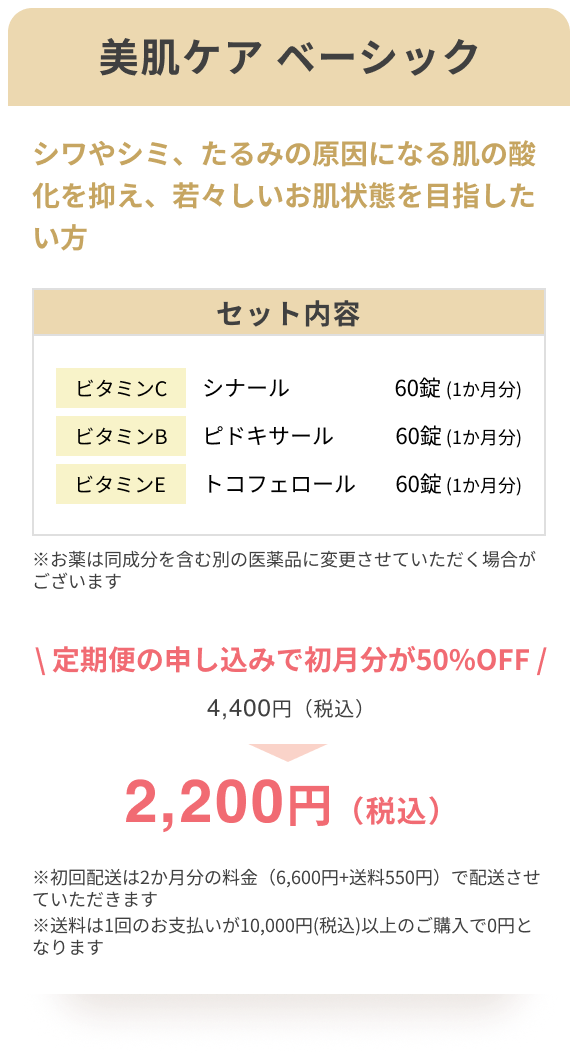 美肌ケア ベーシック

シワやシミ、たるみの原因になる肌の酸化を抑え、若々しいお肌状態を目指したい方

セット内容

ビタミンC シナール 60錠(1か月分)
ビタミンB ピドキサール 60錠(1か月分)
ビタミンE トコフェロール 60錠(1か月分)

※お薬は同成分を含む別の医薬品に変更させていただく場合がございます

\ 定期便の申し込みで初月分が50%OFF /

4,400円（税込）

2,200円（税込）

※初回配送は2か月分の料金（6,600円+送料550円）で配送させていただきます
※送料は1回のお支払いが10,000円(税込)以上のご購入で0円となります